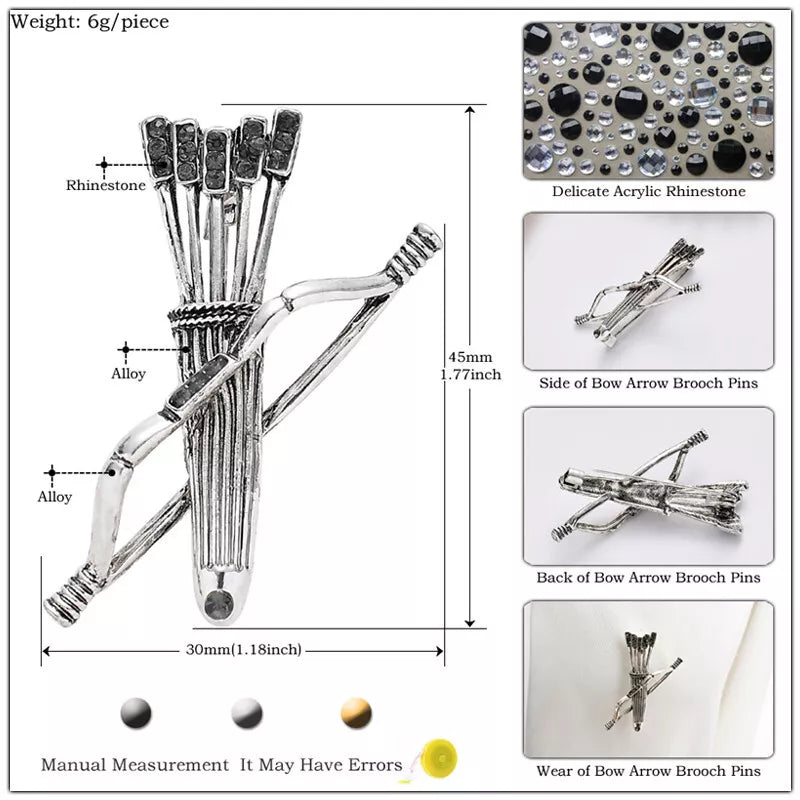 Weight: 6g/piece

Rhinestone

Alloy

Alloy

45mm
1.77inch

30mm(1.18inch)

Manual Measurement It May Have Errors

Delicate Acrylic Rhinestone

Side of Bow Arrow Brooch Pins

Back of Bow Arrow Brooch Pins

Wear of Bow Arrow Brooch Pins